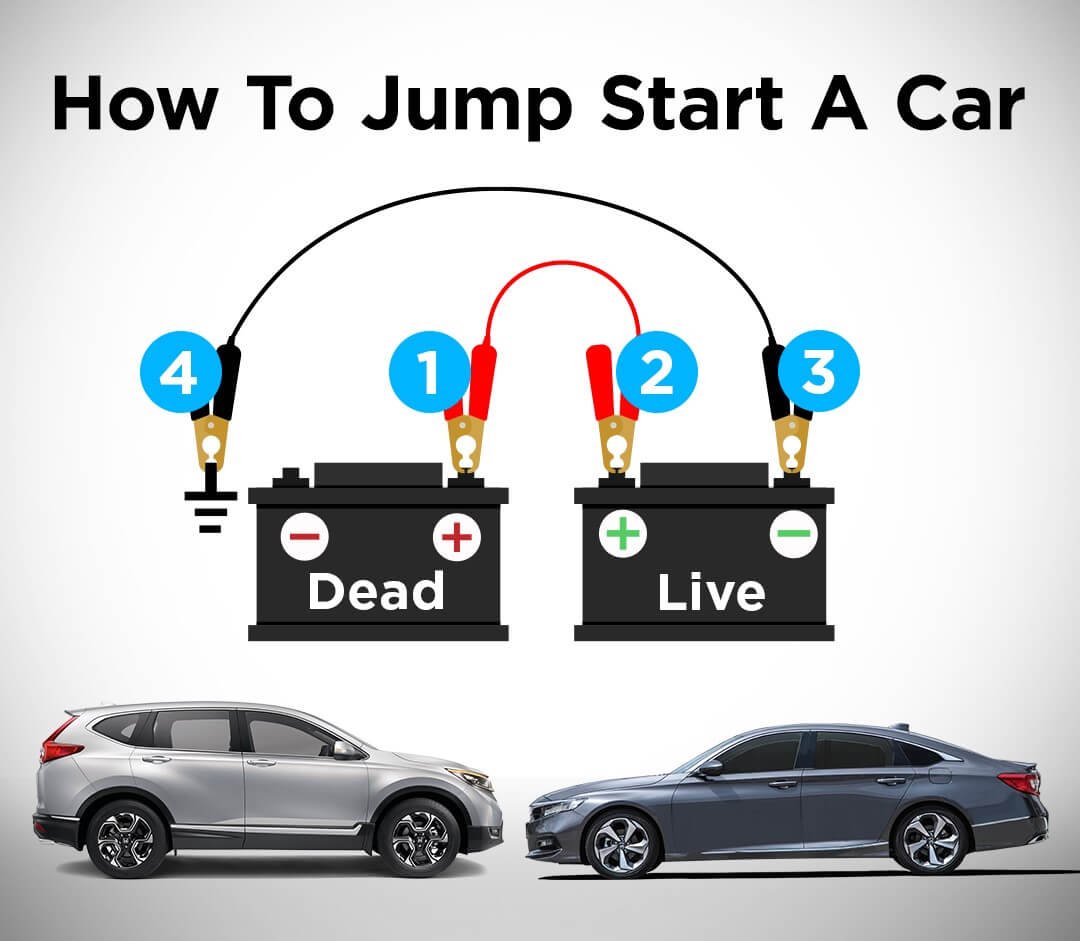 How To Jump Start A Car

4
1
2
3

−
+
Dead

+
−
Live